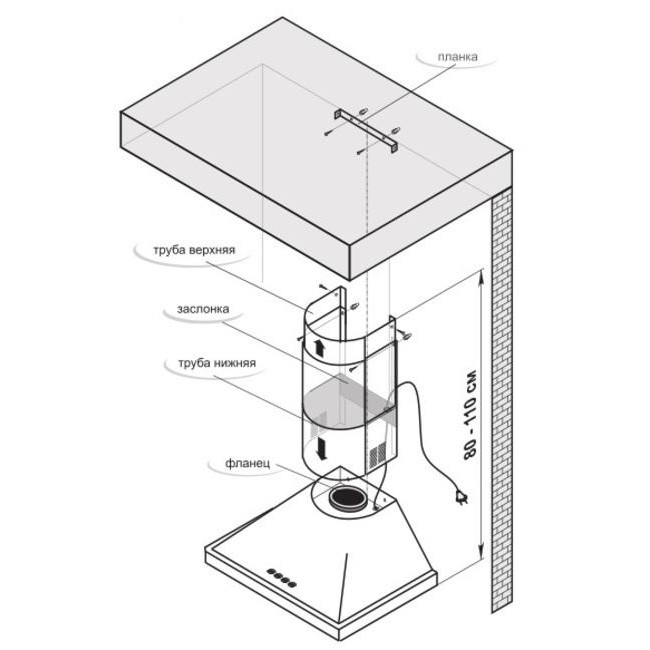 планка

труба верхняя

заслонка

труба нижняя

фланец

80 - 110 см